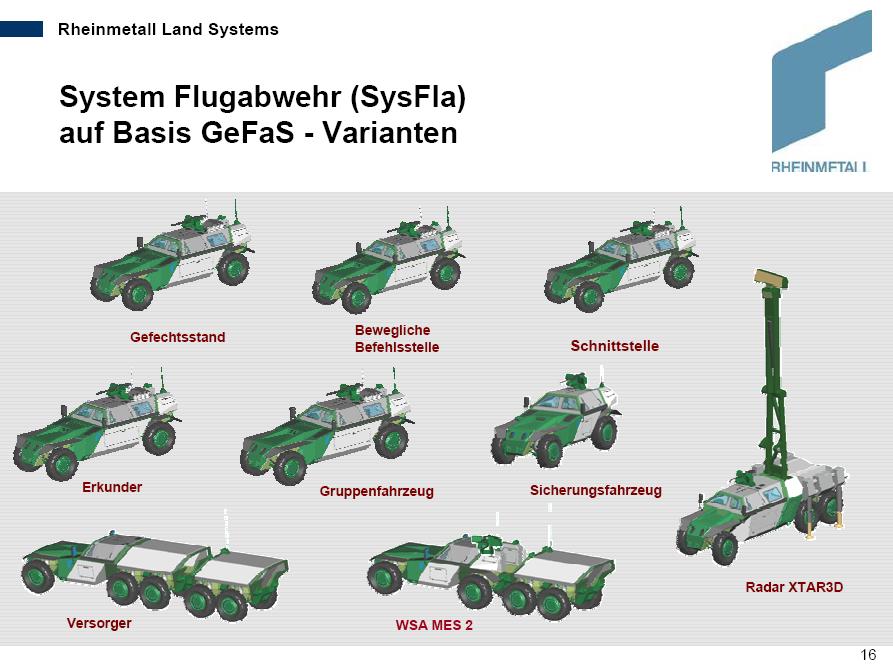 Rheinmetall Land Systems

System Flugabwehr (SysFla)
auf Basis GeFaS - Varianten

RHEINMETALL

Gefechtsstand

Bewegliche
Befehlsstelle

Schnittstelle

Erkunder

Gruppenfahrzeug

Sicherungsfahrzeug

Versorger

WSA MES 2

Radar XTAR3D

16