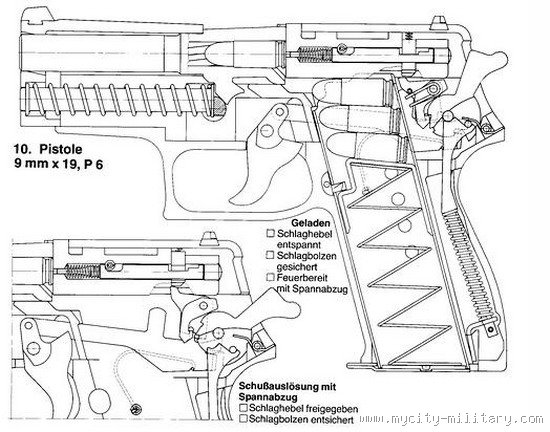 10. Pistole
9 mm x 19, P 6

Geladen
☐ Schlaghebel entspannt
☐ Schlagbolzen gesichert
☐ Feuerbereit mit Spannabzug

Schußauslösung mit Spannabzug
☐ Schlaghebel freigegeben
☐ Schlagbolzen entsichert

www.mycity-military.com