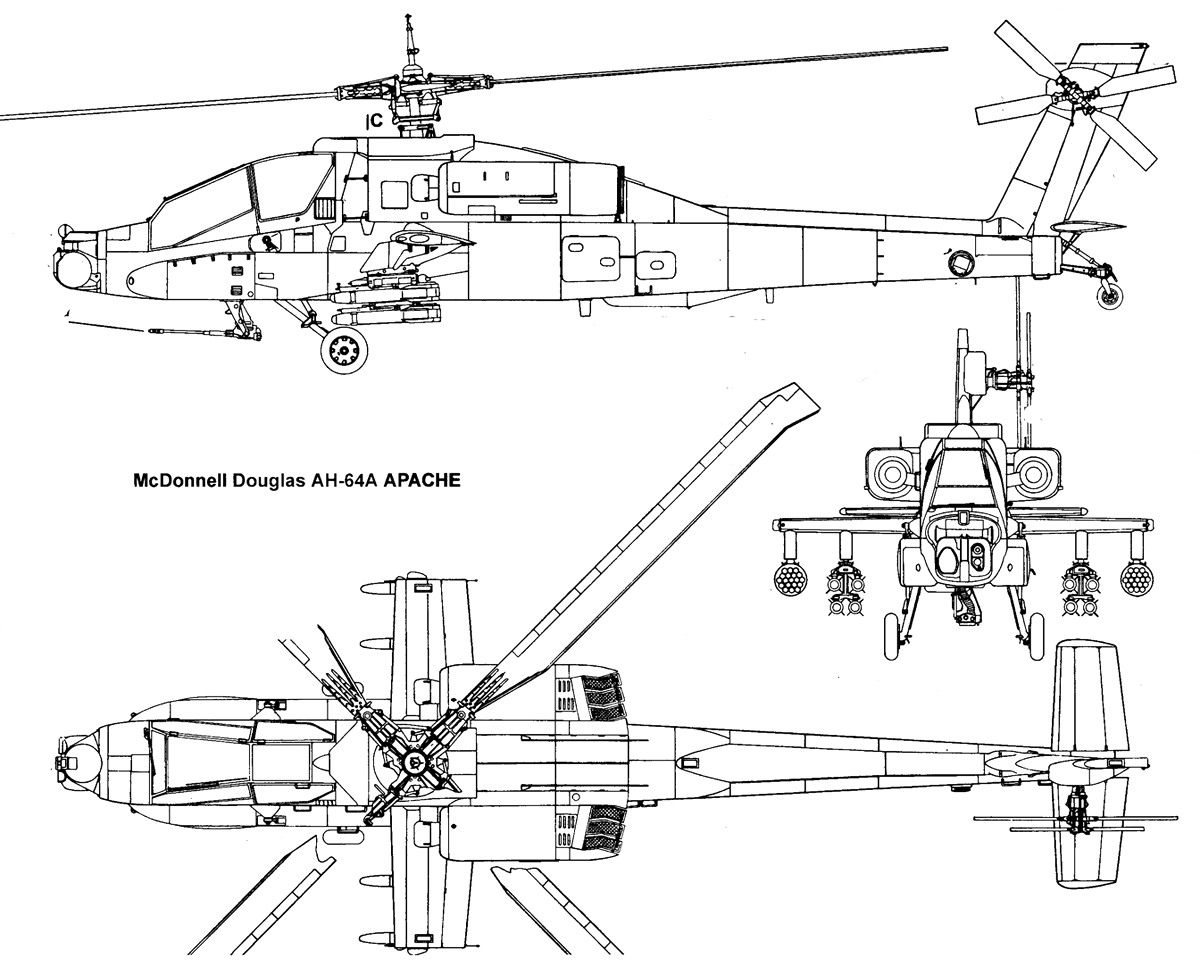 IC

McDonnell Douglas AH-64A APACHE