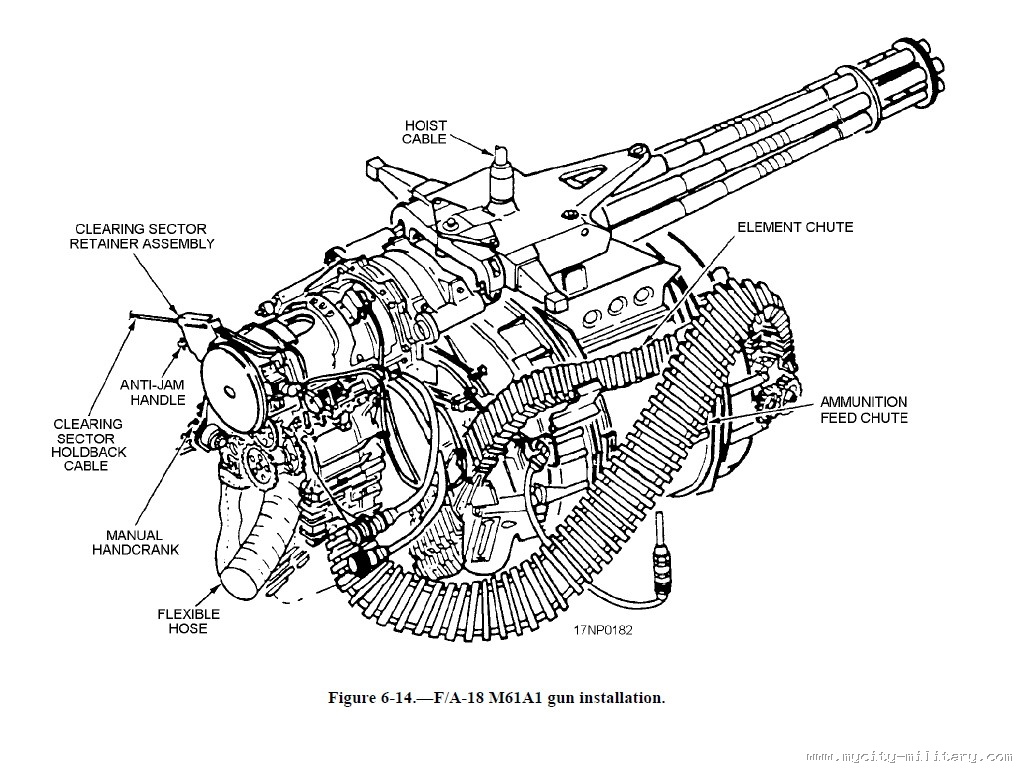 HOIST CABLE

CLEARING SECTOR RETAINER ASSEMBLY

ELEMENT CHUTE

ANTI-JAM HANDLE

CLEARING SECTOR HOLDBACK CABLE

AMMUNITION FEED CHUTE

MANUAL HANDCRANK

FLEXIBLE HOSE

17NP0182

Figure 6-14.—F/A-18 M61A1 gun installation.

www.mycity-military.com