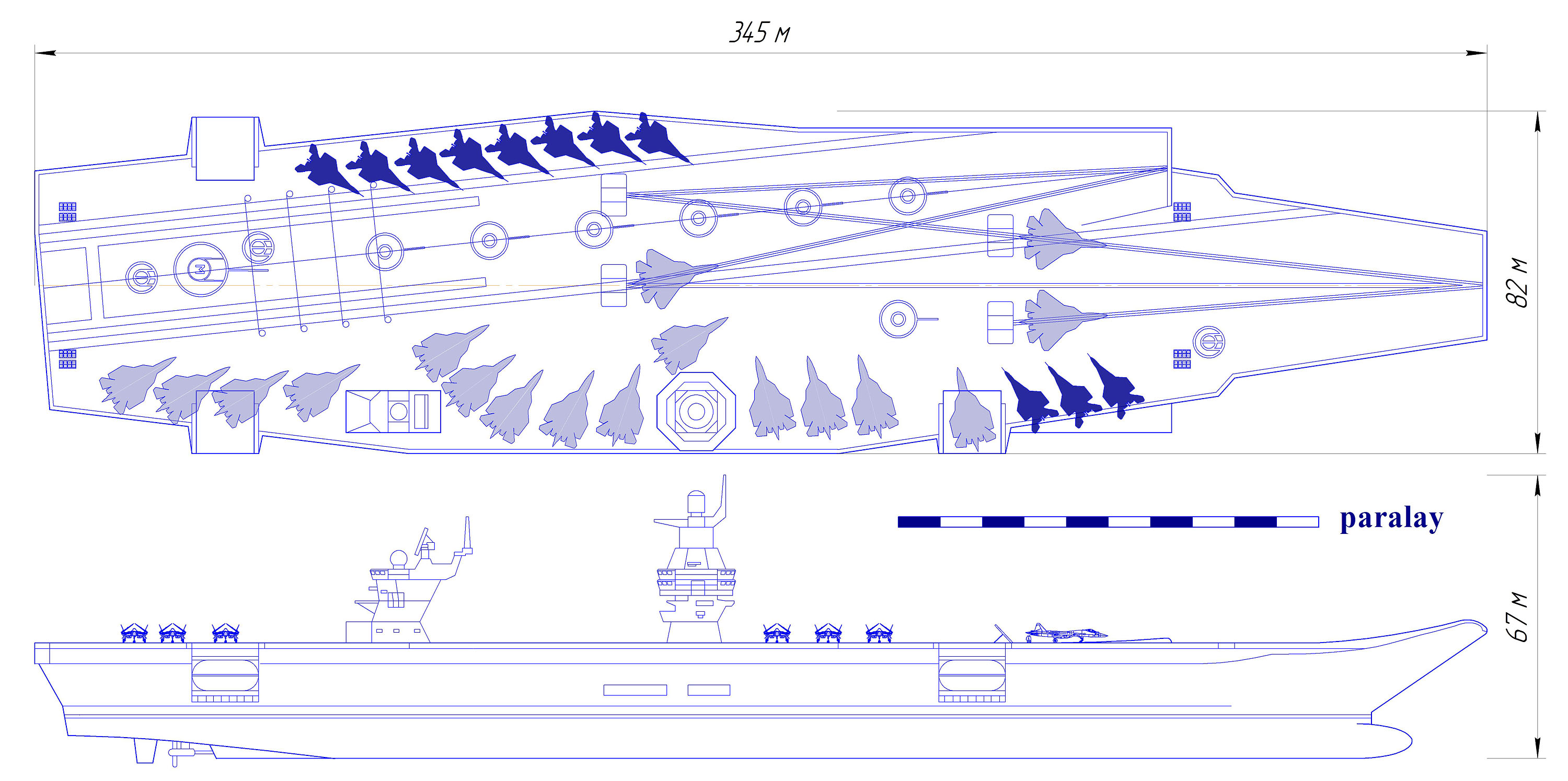 345 м

82 м

paralay

67 м