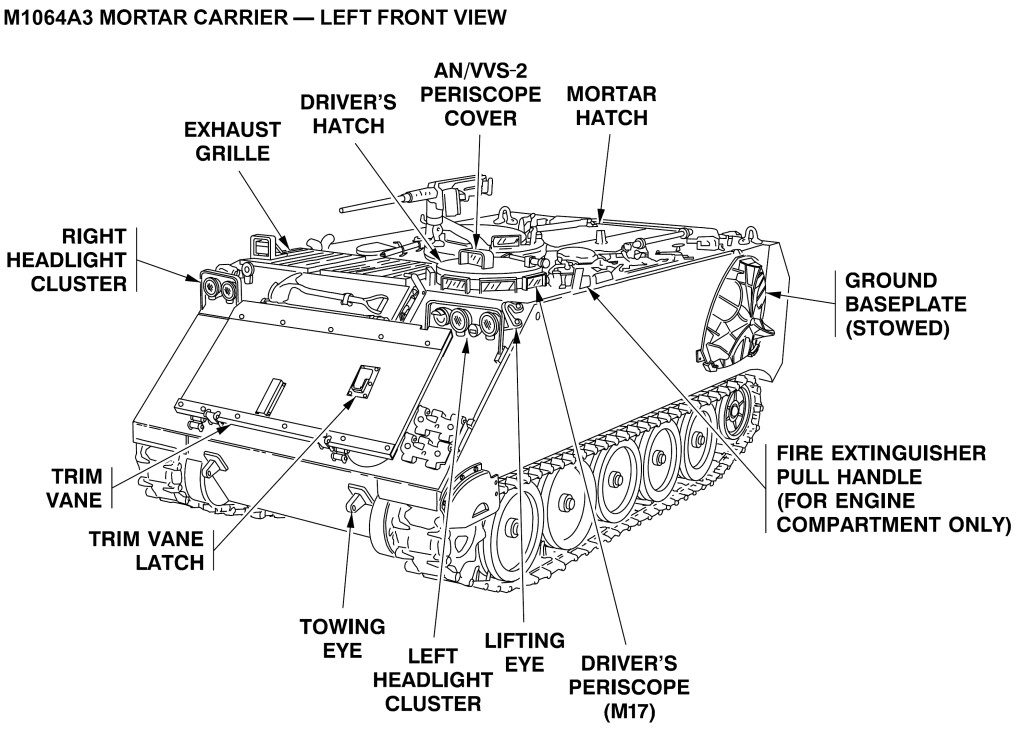 M1064A3 MORTAR CARRIER — LEFT FRONT VIEW

EXHAUST GRILLE

DRIVER'S HATCH

AN/VVS-2 PERISCOPE COVER

MORTAR HATCH

RIGHT HEADLIGHT CLUSTER

GROUND BASEPLATE (STOWED)

FIRE EXTINGUISHER PULL HANDLE (FOR ENGINE COMPARTMENT ONLY)

TRIM VANE

TRIM VANE LATCH

TOWING EYE

LEFT HEADLIGHT CLUSTER

LIFTING EYE

DRIVER'S PERISCOPE (M17)