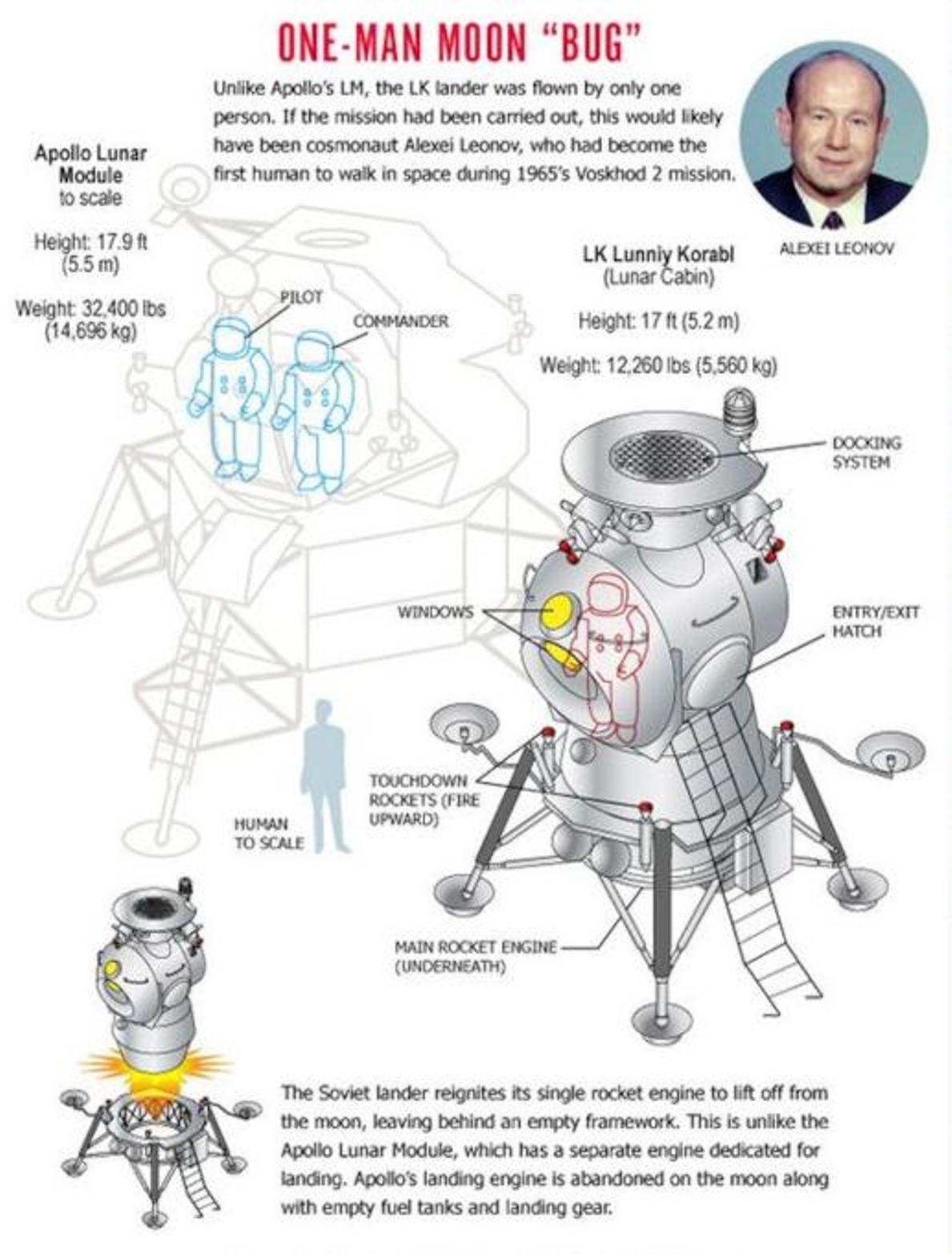 ONE-MAN MOON "BUG"

Unlike Apollo's LM, the LK lander was flown by only one person. If the mission had been carried out, this would likely have been cosmonaut Alexei Leonov, who had become the first human to walk in space during 1965's Voskhod 2 mission.

ALEXEI LEONOV

Apollo Lunar Module
to scale

Height: 17.9 ft
(5.5 m)

Weight: 32,400 lbs
(14,696 kg)

PILOT

COMMANDER

LK Lunniy Korabl
(Lunar Cabin)

Height: 17 ft (5.2 m)

Weight: 12,260 lbs (5,560 kg)

DOCKING SYSTEM

WINDOWS

ENTRY/EXIT HATCH

TOUCHDOWN ROCKETS (FIRE UPWARD)

HUMAN TO SCALE

MAIN ROCKET ENGINE (UNDERNEATH)

The Soviet lander reignites its single rocket engine to lift off from the moon, leaving behind an empty framework. This is unlike the Apollo Lunar Module, which has a separate engine dedicated for landing. Apollo's landing engine is abandoned on the moon along with empty fuel tanks and landing gear.