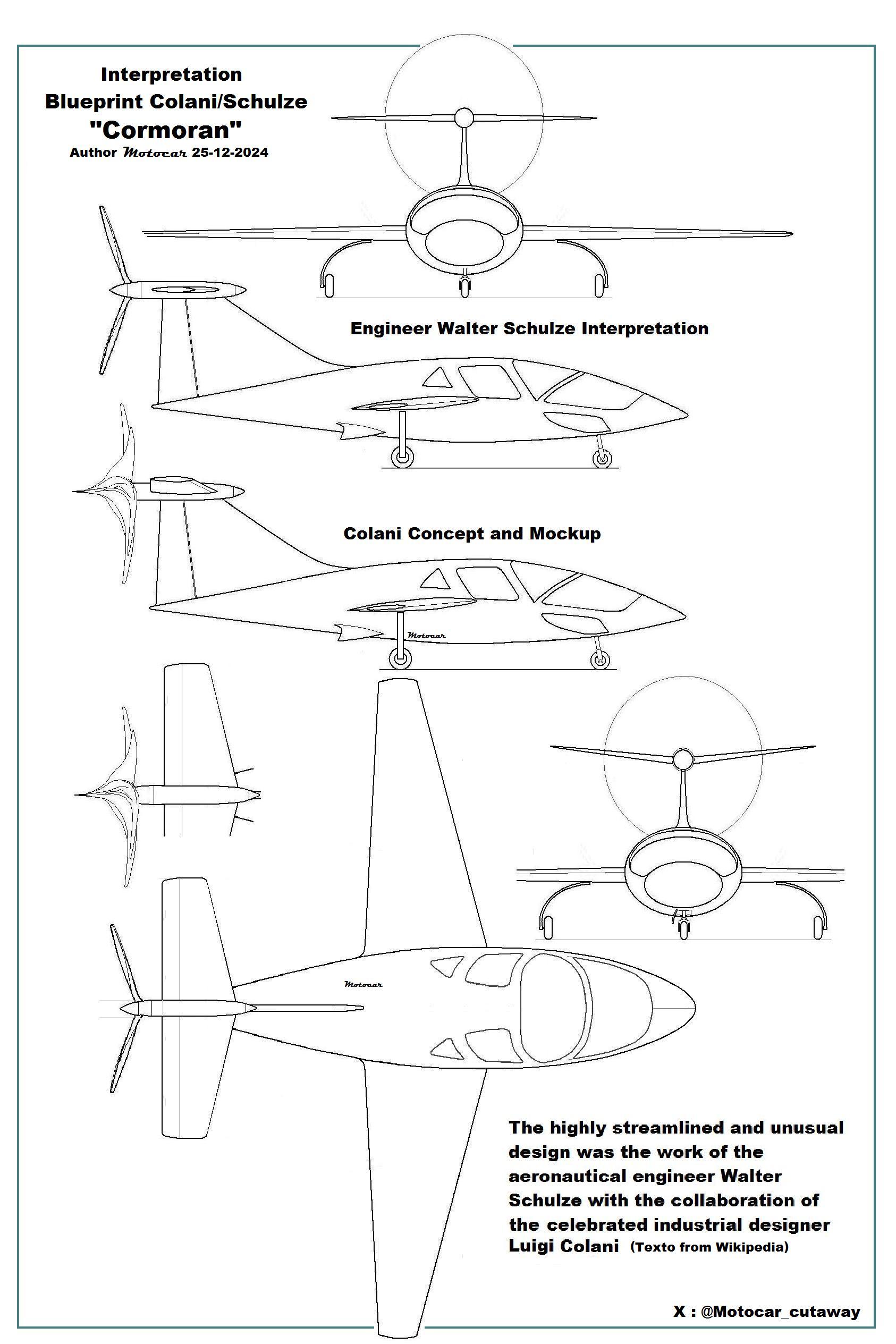 Interpretation
Blueprint Colani/Schulze
"Cormoran"
Author Motocar 25-12-2024

Engineer Walter Schulze Interpretation

Colani Concept and Mockup

Motocar

Motocar

The highly streamlined and unusual design was the work of the aeronautical engineer Walter Schulze with the collaboration of the celebrated industrial designer Luigi Colani (Texto from Wikipedia)

X : @Motocar_cutaway