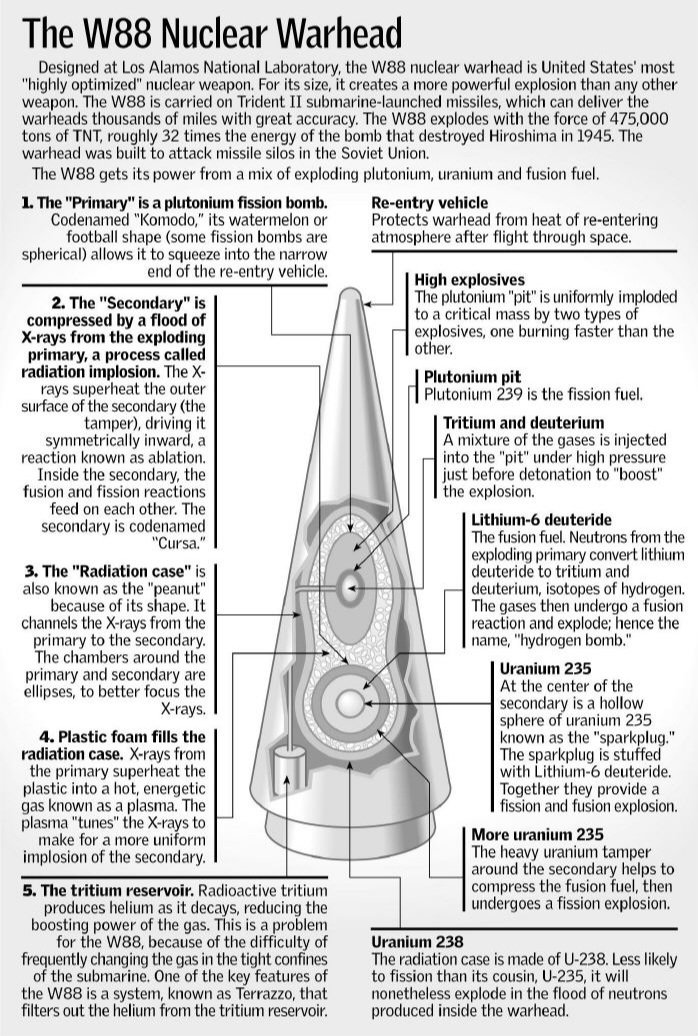 The W88 Nuclear Warhead

Designed at Los Alamos National Laboratory, the W88 nuclear warhead is United States' most "highly optimized" nuclear weapon. For its size, it creates a more powerful explosion than any other weapon. The W88 is carried on Trident II submarine-launched missiles, which can deliver the warheads thousands of miles with great accuracy. The W88 explodes with the force of 475,000 tons of TNT, roughly 32 times the energy of the bomb that destroyed Hiroshima in 1945. The warhead was built to attack missile silos in the Soviet Union.

The W88 gets its power from a mix of exploding plutonium, uranium and fusion fuel.

1. The "Primary" is a plutonium fission bomb. Codenamed "Komodo," its watermelon or football shape (some fission bombs are spherical) allows it to squeeze into the narrow end of the re-entry vehicle.

2. The "Secondary" is compressed by a flood of X-rays from the exploding primary, a process called radiation implosion. The X-rays superheat the outer surface of the secondary (the tamper), driving it symmetrically inward, a reaction known as ablation. Inside the secondary, the fusion and fission reactions feed on each other. The secondary is codenamed "Cursa."

3. The "Radiation case" is also known as the "peanut" because of its shape. It channels the X-rays from the primary to the secondary. The chambers around the primary and secondary are ellipses, to better focus the X-rays.

4. Plastic foam fills the radiation case. X-rays from the primary superheat the plastic into a hot, energetic gas known as a plasma. The plasma "tunes" the X-rays to make for a more uniform implosion of the secondary.

5. The tritium reservoir. Radioactive tritium produces helium as it decays, reducing the boosting power of the gas. This is a problem for the W88, because of the difficulty of frequently changing the gas in the tight confines of the submarine. One of the key features of the W88 is a system, known as Terrazzo, that filters out the helium from the tritium reservoir.

Re-entry vehicle
Protects warhead from heat of re-entering atmosphere after flight through space.

High explosives
The plutonium "pit" is uniformly imploded to a critical mass by two types of explosives, one burning faster than the other.

Plutonium pit
Plutonium 239 is the fission fuel.

Tritium and deuterium
A mixture of the gases is injected into the "pit" under high pressure just before detonation to "boost" the explosion.

Lithium-6 deuteride
The fusion fuel. Neutrons from the exploding primary convert lithium deuteride to tritium and deuterium, isotopes of hydrogen. The gases then undergo a fusion reaction and explode; hence the name, "hydrogen bomb."

Uranium 235
At the center of the secondary is a hollow sphere of uranium 235 known as the "sparkplug." The sparkplug is stuffed with Lithium-6 deuteride. Together they provide a fission and fusion explosion.

More uranium 235
The heavy uranium tamper around the secondary helps to compress the fusion fuel, then undergoes a fission explosion.

Uranium 238
The radiation case is made of U-238. Less likely to fission than its cousin, U-235, it will nonetheless explode in the flood of neutrons produced inside the warhead.