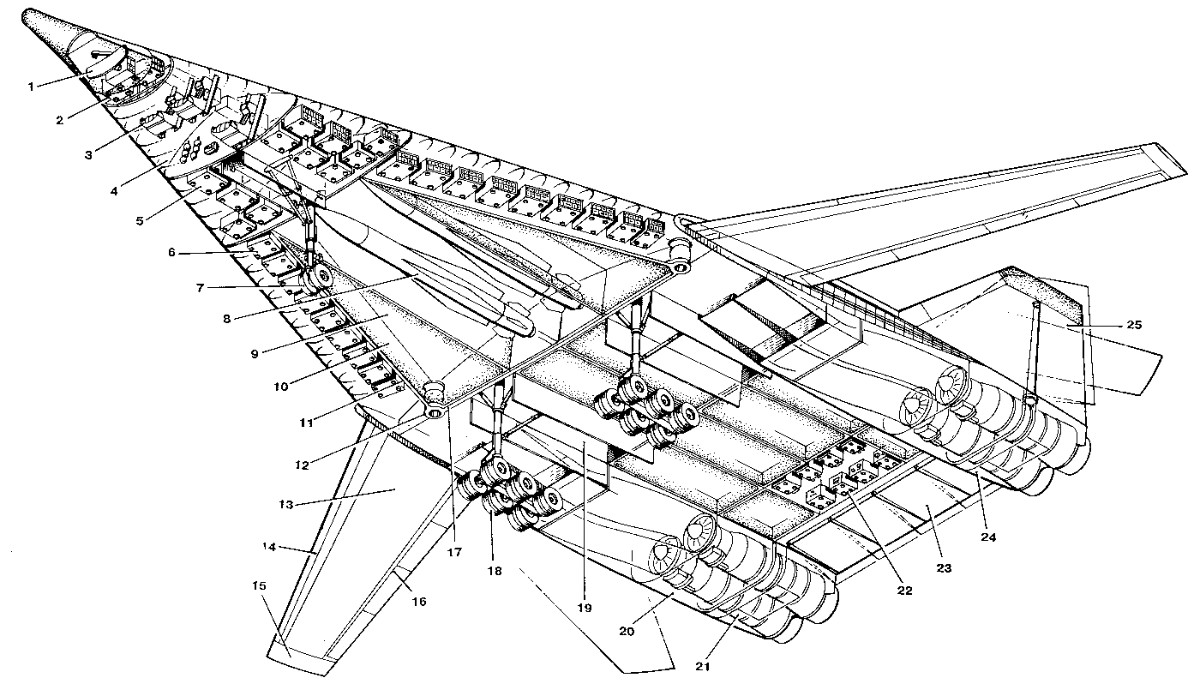 1
2
3
4
5
6
7
8
9
10
11
12
13
14
15
16
17
18
19
20
21
22
23
24
25