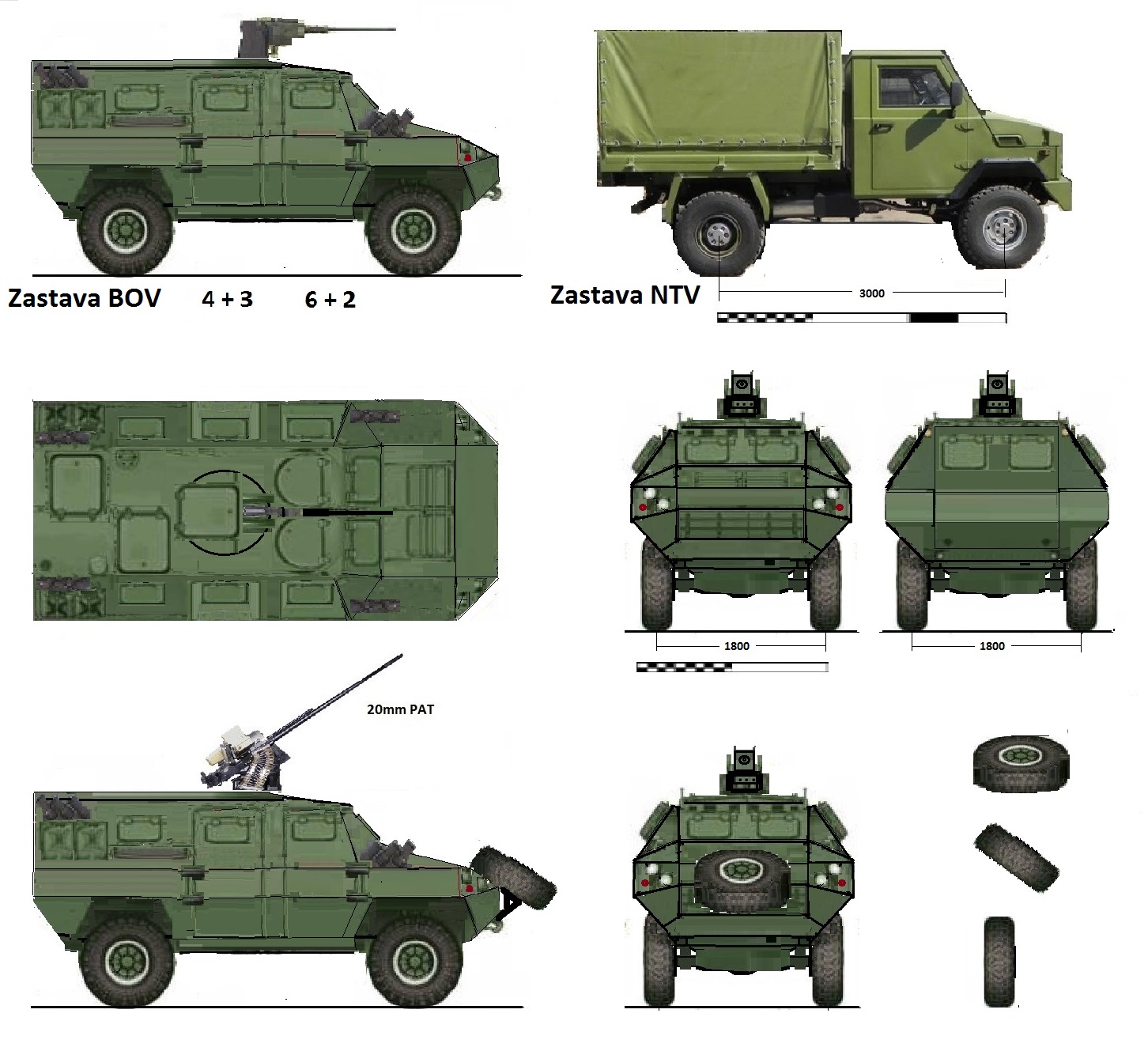 Zastava BOV 4 + 3 6 + 2

Zastava NTV

3000

1800

1800

20mm PAT