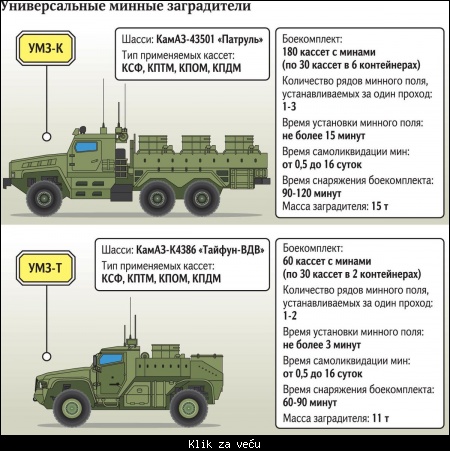 Универсальные минные заградители

УМЗ-К

Шасси: КамАЗ-43501 «Патруль»
Тип применяемых кассет:
КСФ, КПТМ, КПОМ, КПДМ

Боекомплект:
180 кассет с минами
(по 30 кассет в 6 контейнерах)
Количество рядов минного поля, устанавливаемых за один проход:
1-3
Время установки минного поля:
не более 15 минут
Время самоликвидации мин:
от 0,5 до 16 суток
Время снаряжения боекомплекта:
90-120 минут
Масса заградителя: 15 т

УМЗ-Т

Шасси: КамАЗ-К4386 «Тайфун-ВДВ»
Тип применяемых кассет:
КСФ, КПТМ, КПОМ, КПДМ

Боекомплект:
60 кассет с минами
(по 30 кассет в 2 контейнерах)
Количество рядов минного поля, устанавливаемых за один проход:
1-2
Время установки минного поля:
не более 3 минут
Время самоликвидации мин:
от 0,5 до 16 суток
Время снаряжения боекомплекта:
60-90 минут
Масса заградителя: 11 т

Klik za veću